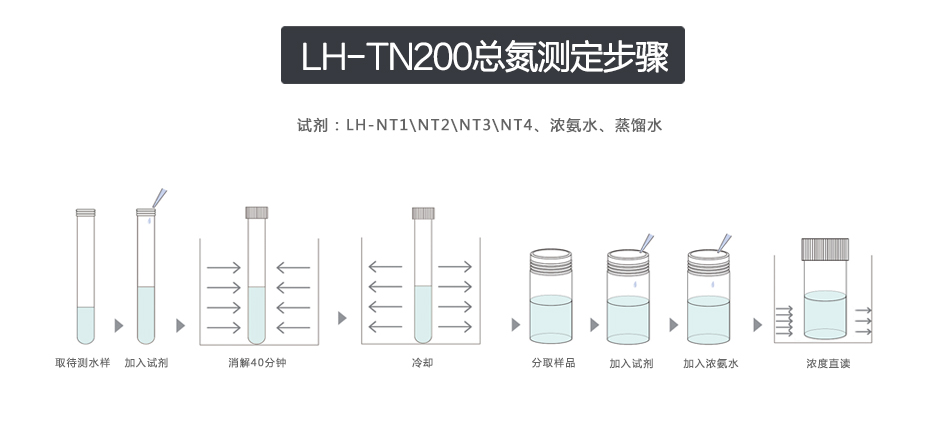 LH-TN200总氮测定步骤

试剂：LH-NT1\NT2\NT3\NT4、浓氨水、蒸馏水

取待测水样

加入试剂

消解40分钟

冷却

分取样品

加入试剂

加入浓氨水

浓度直读